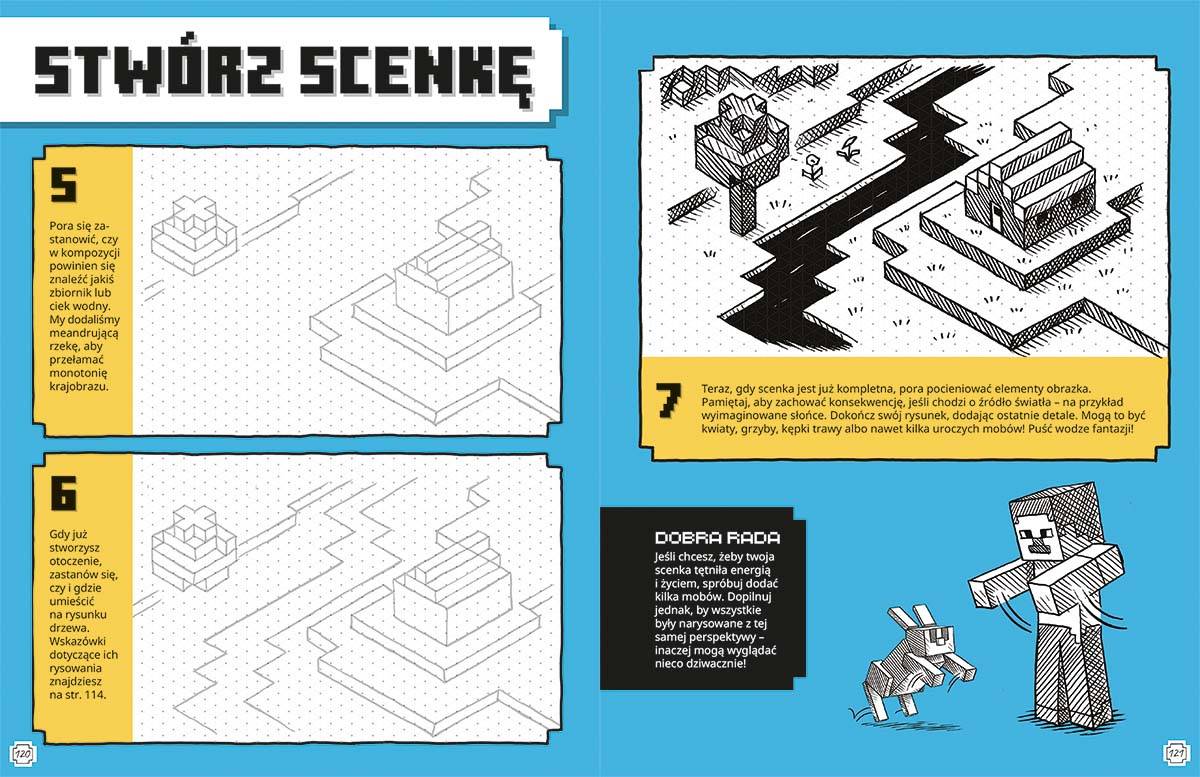 STWÓRZ SCENKĘ

5

Pora się zastanowić, czy w kompozycji powinien się znaleźć jakiś zbiornik lub ciek wodny. My dodaliśmy meandrującą rzekę, aby przełamać monotonię krajobrazu.

6

Gdy już stworzysz otoczenie, zastanów się, czy i gdzie umieścić na rysunku drzewa. Wskazówki dotyczące ich rysowania znajdziesz na str. 114.

7

Teraz, gdy scenka jest już kompletna, pora pocieniować elementy obrazka. Pamiętaj, aby zachować konsekwencję, jeśli chodzi o źródło światła – na przykład wyimaginowane słońce. Dokończ swój rysunek, dodając ostatnie detale. Mogą to być kwiaty, grzyby, kępki trawy albo nawet kilka uroczych mobów! Puść wodze fantazji!

DOBRA RADA
Jeśli chcesz, żeby twoja scenka tętniła energią i życiem, spróbuj dodać kilka mobów. Dopilnuj jednak, by wszystkie były narysowane z tej samej perspektywy – inaczej mogą wyglądać nieco dziwacznie!

120

121